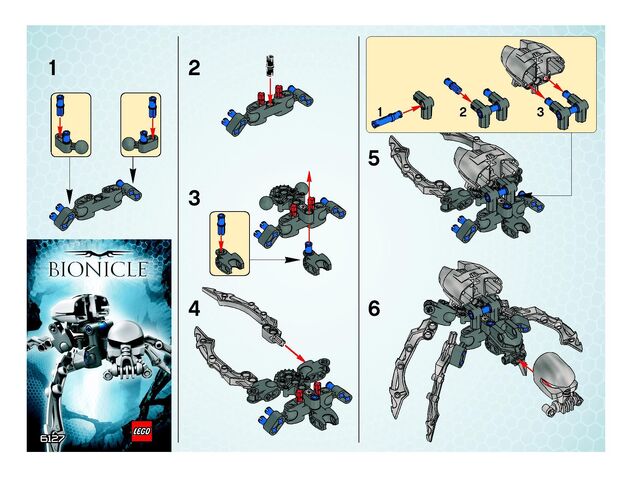 1

BIONICLE

6127

LEGO

2

3

4

1

2

3

5

6