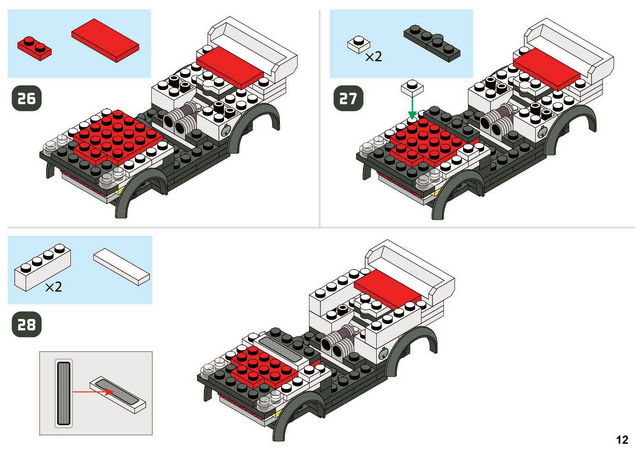 26

×2

27

×2

28

12