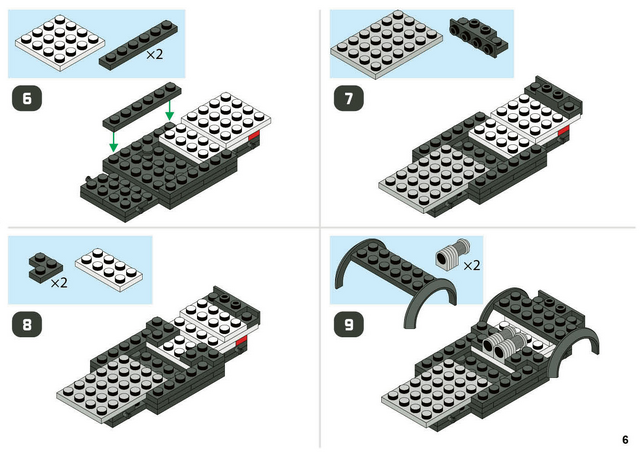 ×2

6

7

×2

8

×2

9

6