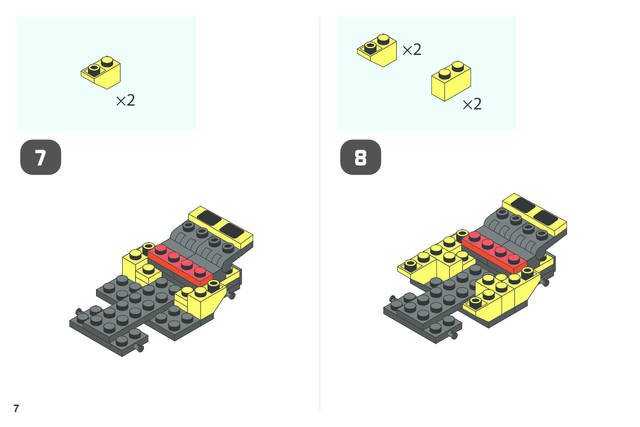 ×2

7

×2

×2

8

7