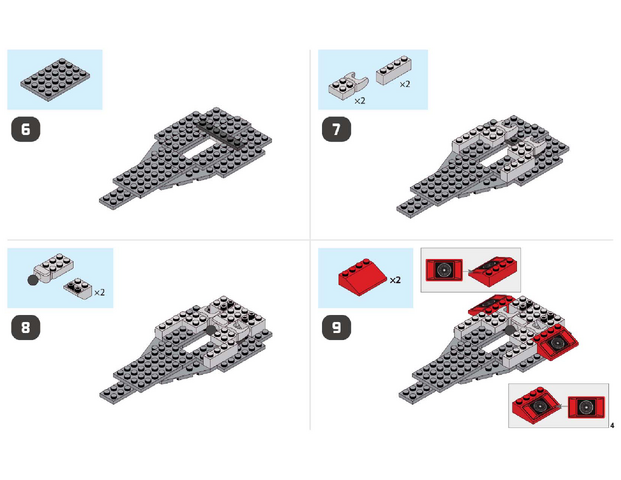 6

×2
×2

7

×2

8

×2

9

4