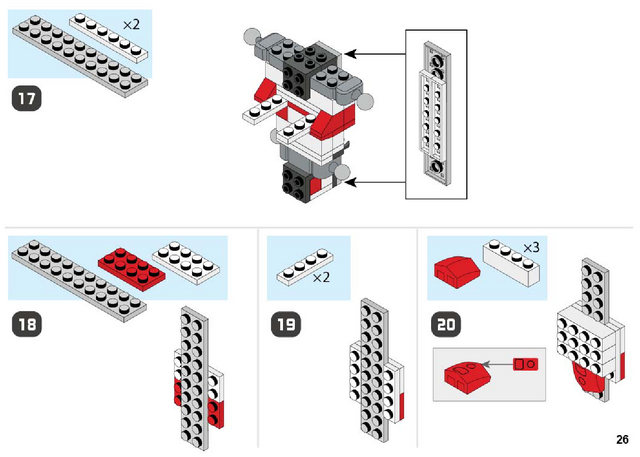 ×2

17

18

×2

19

×3

20

26