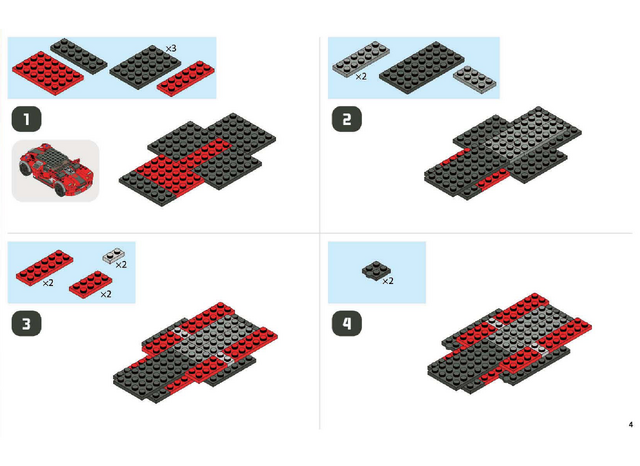 ×3

1

×2

2

×2

×2

×2

3

×2

4

4