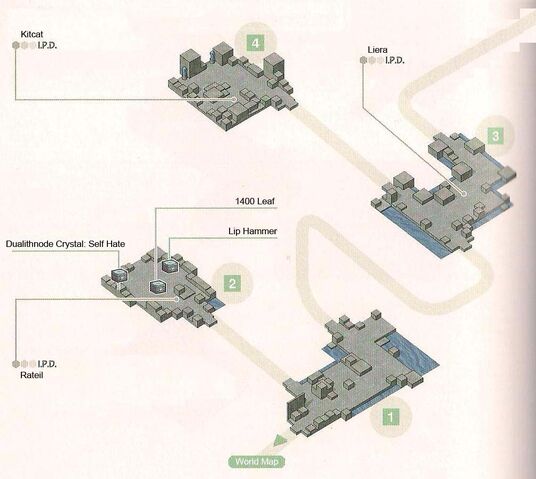 Kitcat
I.P.D.

4

Liera
I.P.D.

3

1400 Leaf

Lip Hammer

Dualithnode Crystal: Self Hate

2

I.P.D.
Rateil

1

World Map