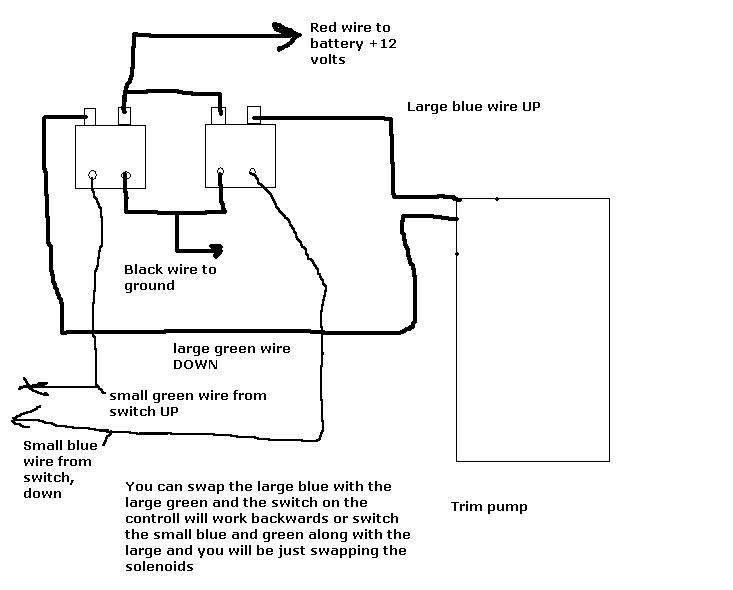 Red wire to battery +12 volts

Large blue wire UP

Black wire to ground

large green wire DOWN

small green wire from switch UP

Small blue wire from switch, down

You can swap the large blue with the large green and the switch on the controll will work backwards or switch the small blue and green along with the large and you will be just swapping the solenoids

Trim pump