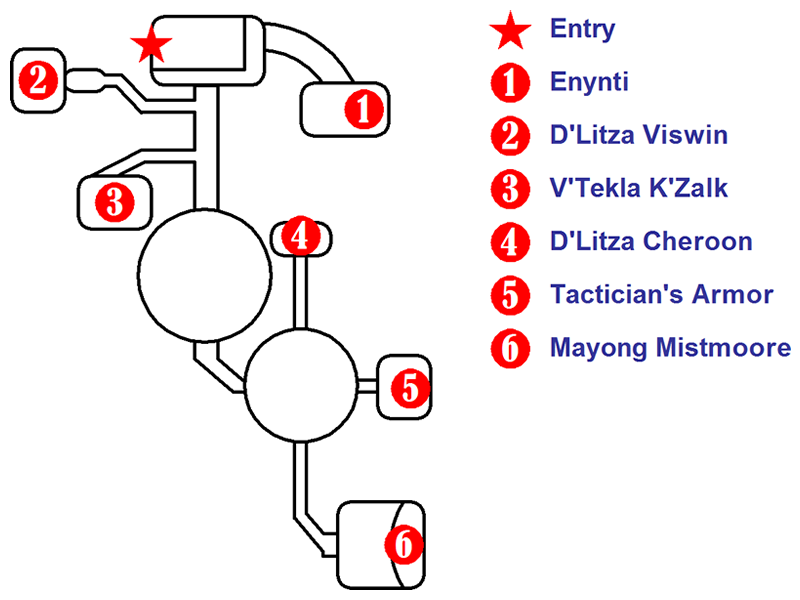 2
1
3
4
5
6

Entry
1 Enynti
2 D'Litza Viswin
3 V'Tekla K'Zalk
4 D'Litza Cheroon
5 Tactician's Armor
6 Mayong Mistmoore